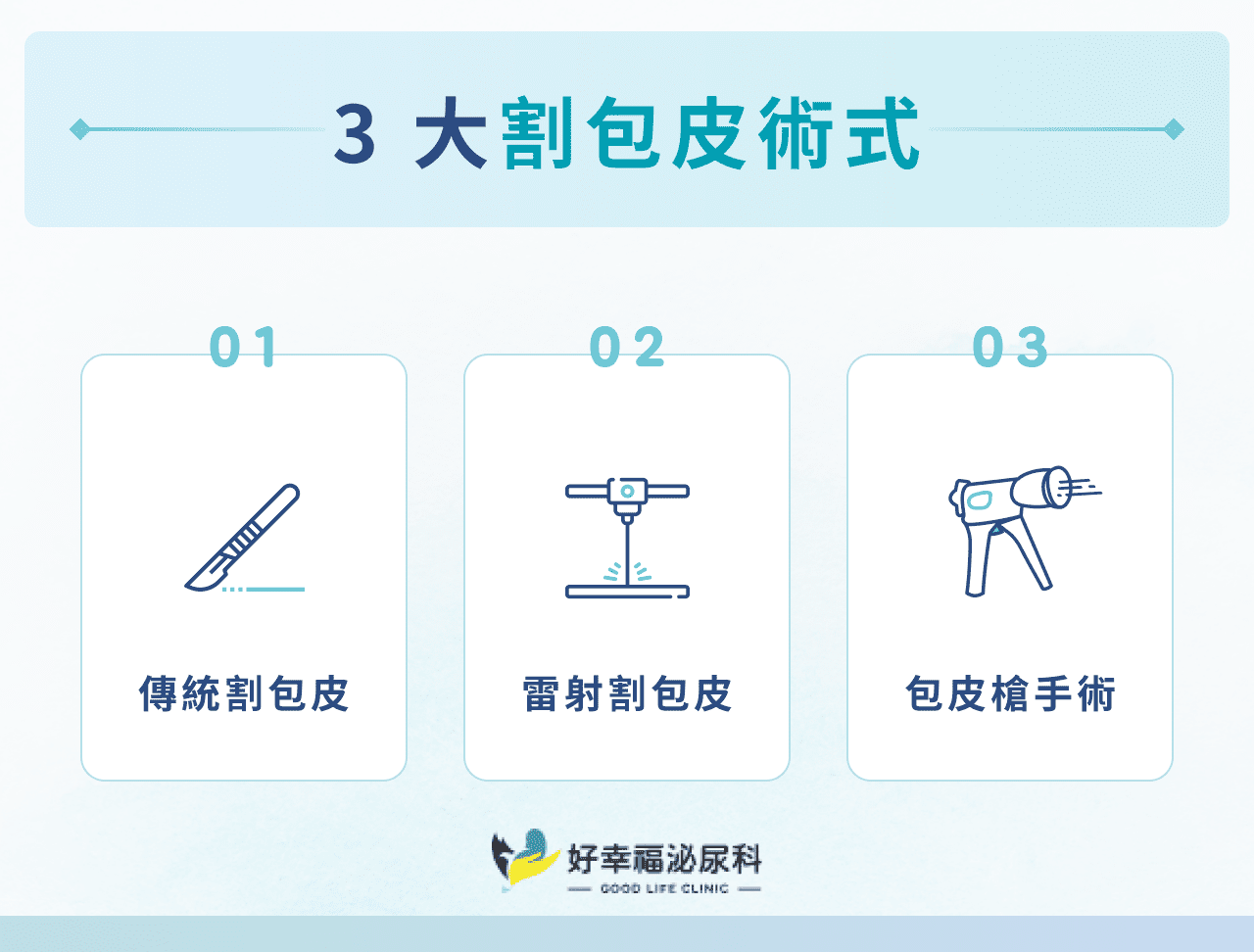 3 大割包皮術式

01

傳統割包皮

02

雷射割包皮

03

包皮槍手術

好幸福泌尿科
GOOD LIFE CLINIC